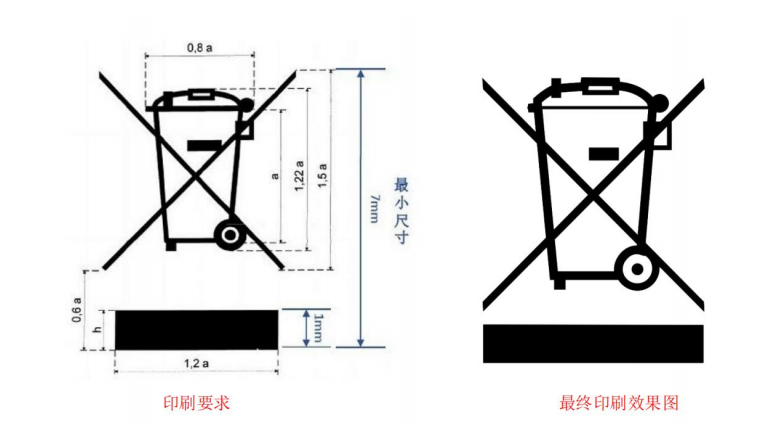 0,8 a

a

1,22 a

1,5 a

7mm

最小尺寸

0,6 a

h

1mm

1,2 a

印刷要求

最终印刷效果图